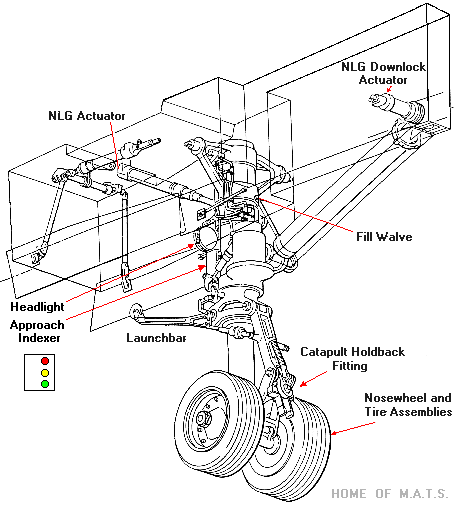 NLG Downlock Actuator

NLG Actuator

Fill Walve

Headlight

Approach Indexer

Launchbar

Catapult Holdback Fitting

Nosewheel and Tire Assemblies

HOME OF M.A.T.S.